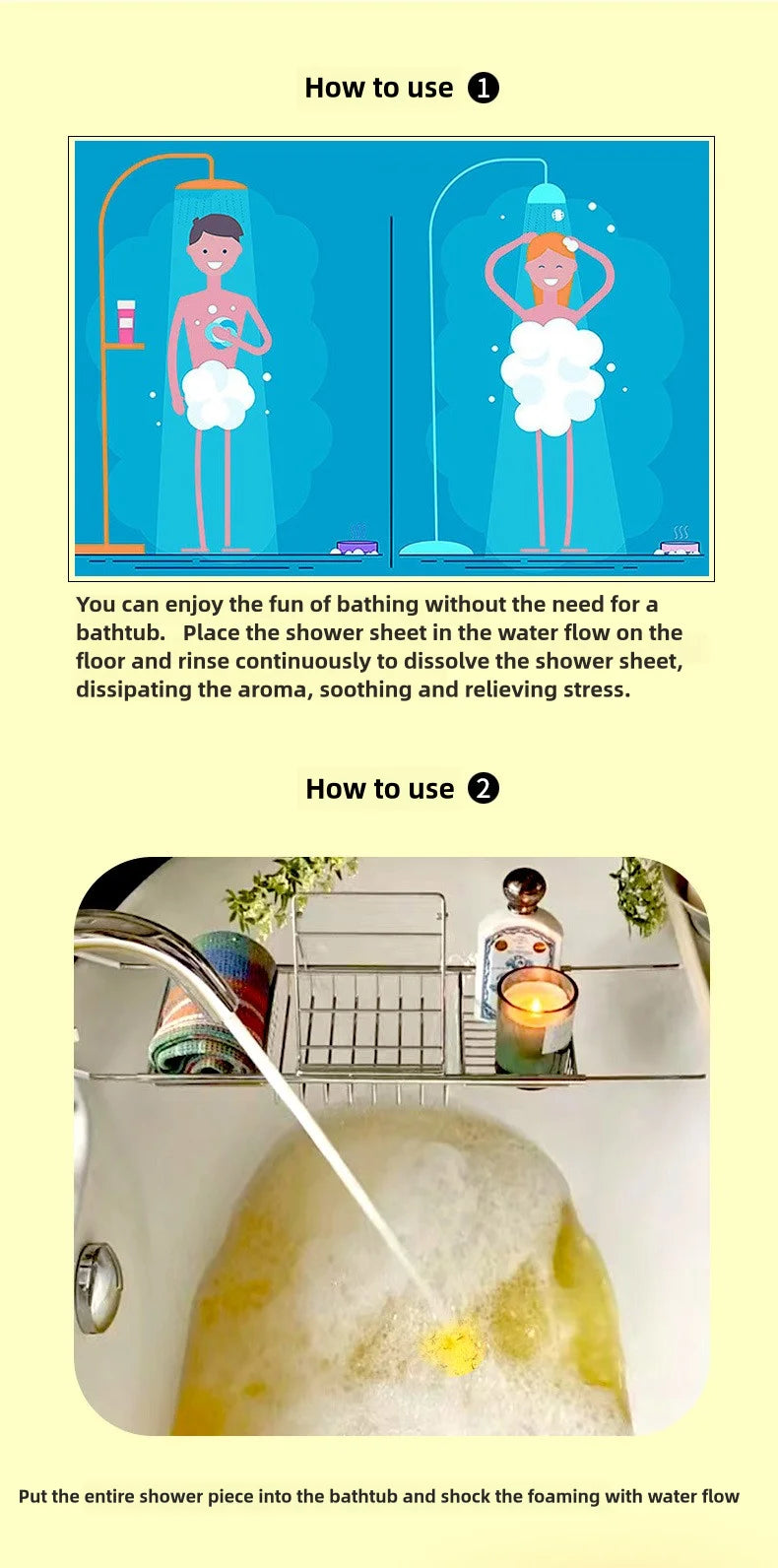 How to use ❶

You can enjoy the fun of bathing without the need for a bathtub. Place the shower sheet in the water flow on the floor and rinse continuously to dissolve the shower sheet, dissipating the aroma, soothing and relieving stress.

How to use ❷

Put the entire shower piece into the bathtub and shock the foaming with water flow